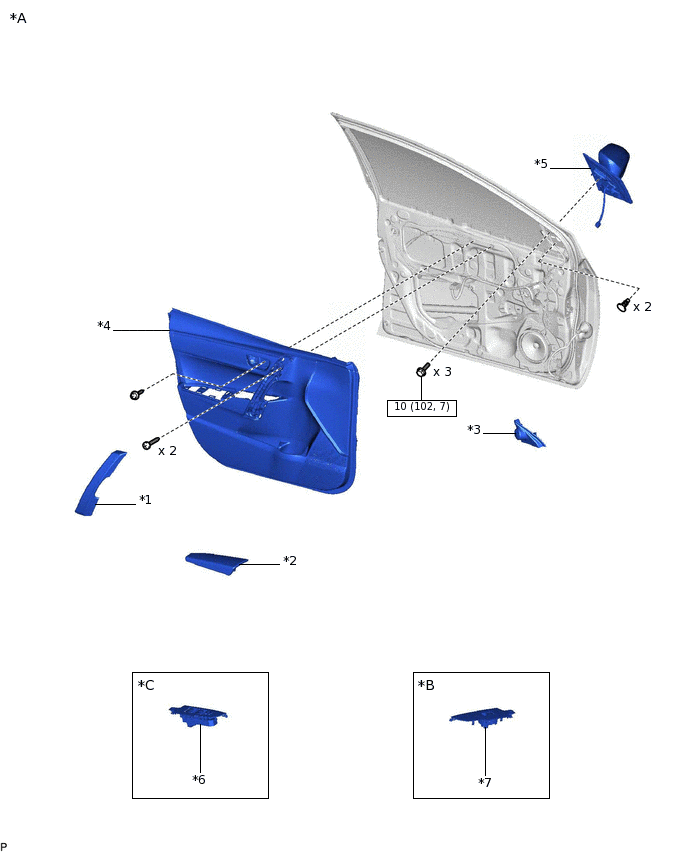 *A

*5

x 2

*4

x 3

10 (102, 7)

*3

x 2

*1

*2

*C

*6

*B

*7

P