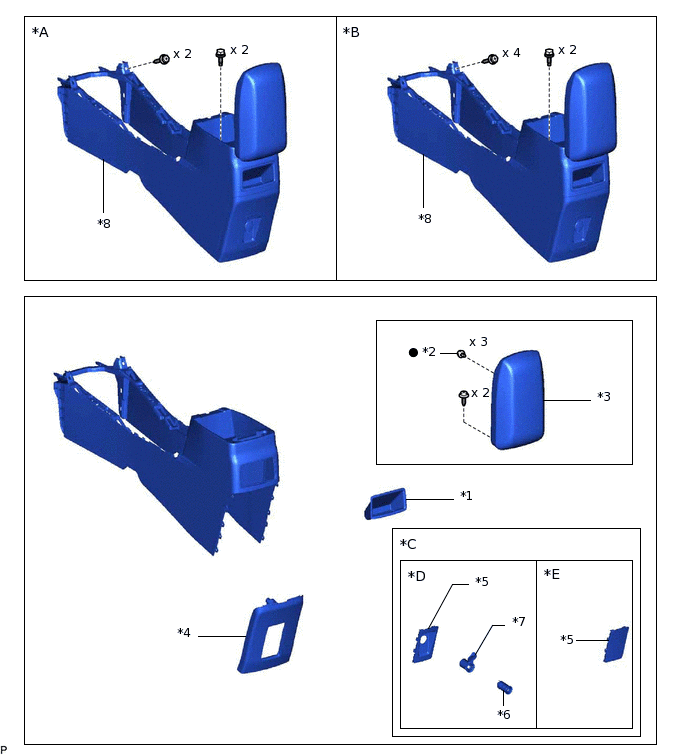 *A
x 2
x 2
*8

*B
x 4
x 2
*8

*2
x 3
x 2
*3
*1
*C
*D
*5
*7
*6
*E
*5
*4
P