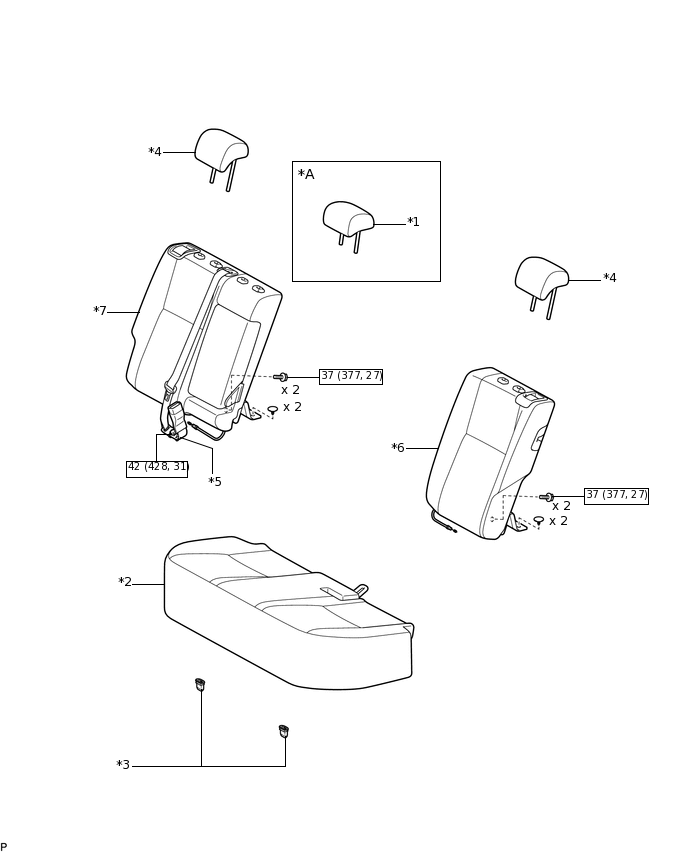 *4

*A

*1

*4

*7

37 (377, 27)

x 2

x 2

42 (428, 31)

*5

*6

37 (377, 27)

x 2

x 2

*2

*3

P