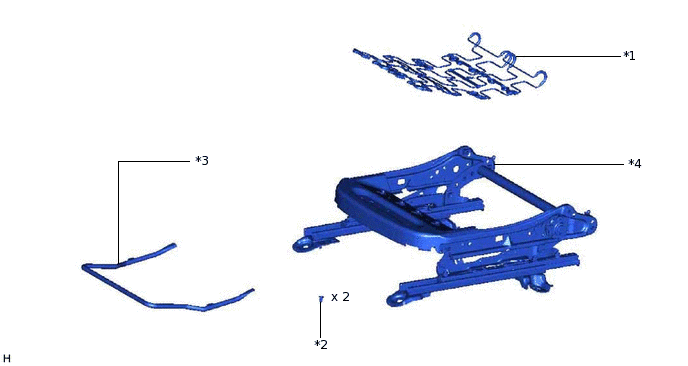 *1

*3

*4

x 2

*2

H