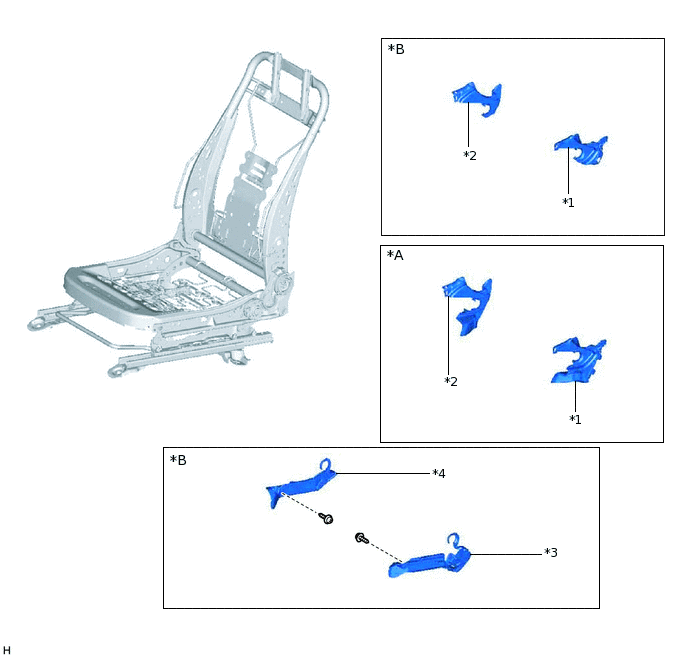 *B
*2
*1

*A
*2
*1

*B
*4
*3

H