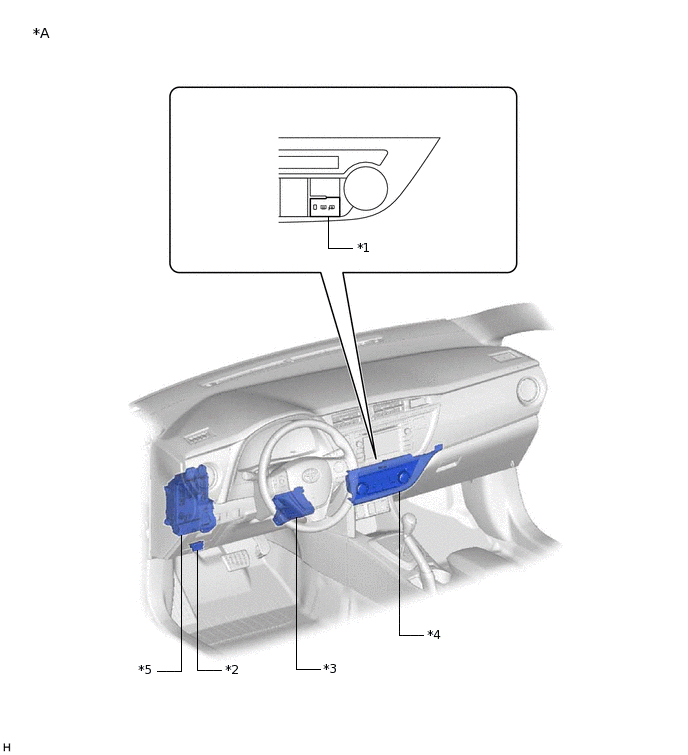 *A

*1

*4

*5

*2

*3

H