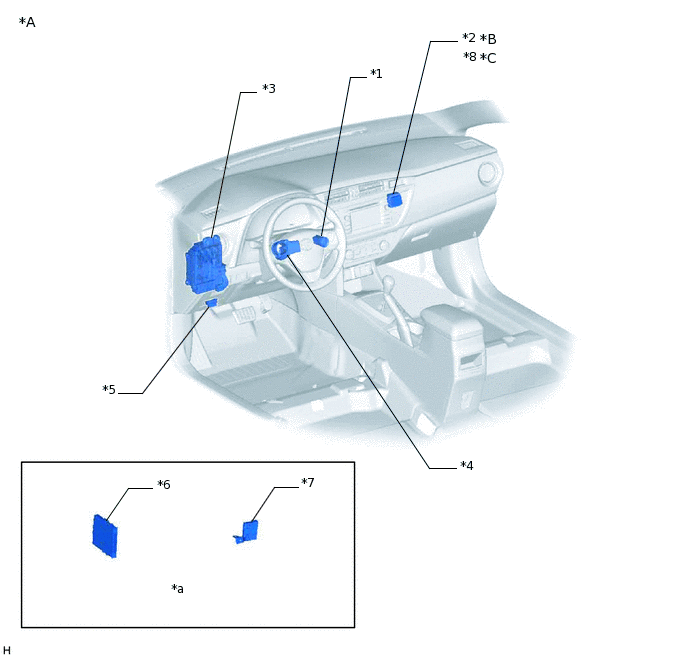 *A

*2 *B
*8 *C

*1

*3

*5

*4

*6

*7

*a

H