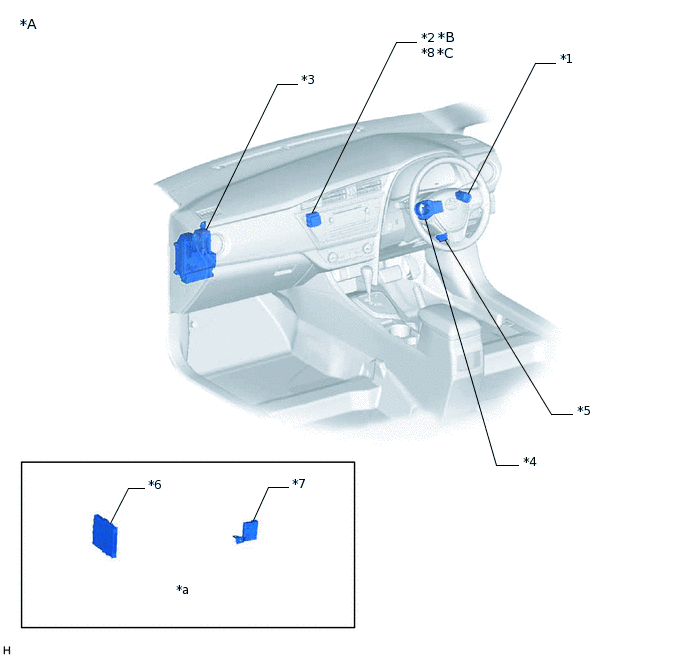 *A

*2 *B
*8 *C

*1

*3

*5

*4

*6

*7

*a

H