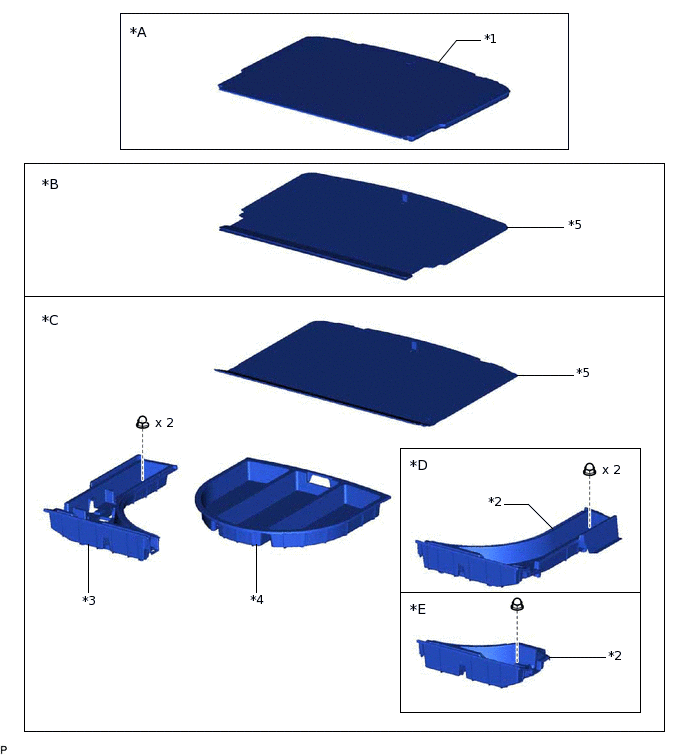 *A
*1

*B
*5

*C
*5
x 2
*3
*4

*D
x 2
*2

*E
*2

P