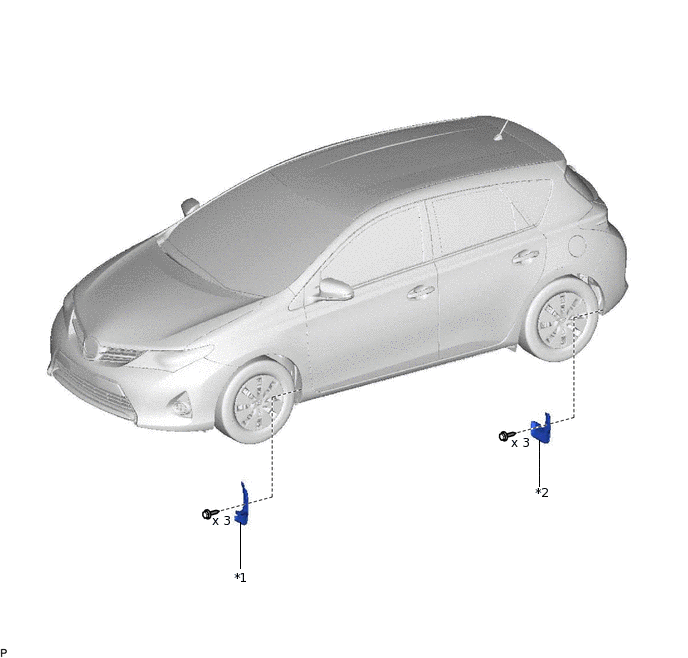 x 3
*2
x 3
*1
P