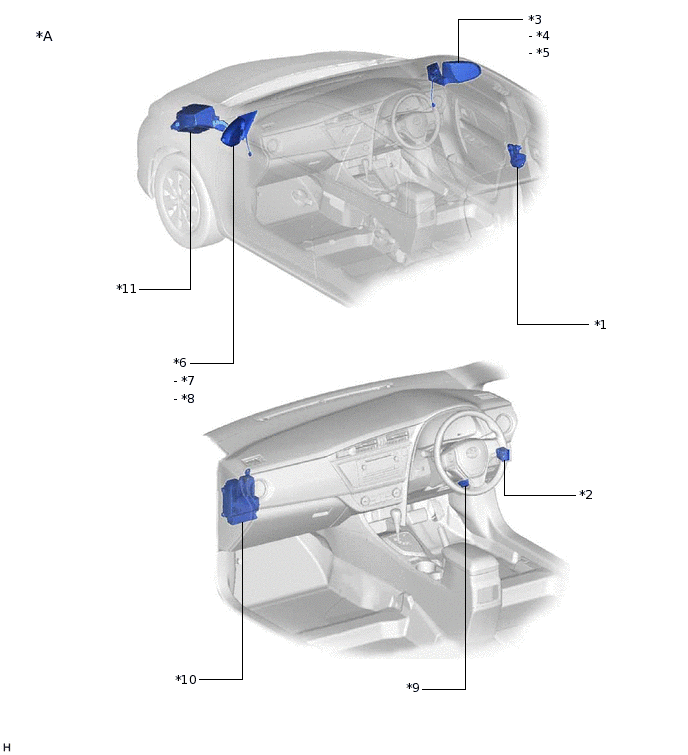 *A

*3
- *4
- *5

*11

*1

*6
- *7
- *8

*2

*10

*9

H