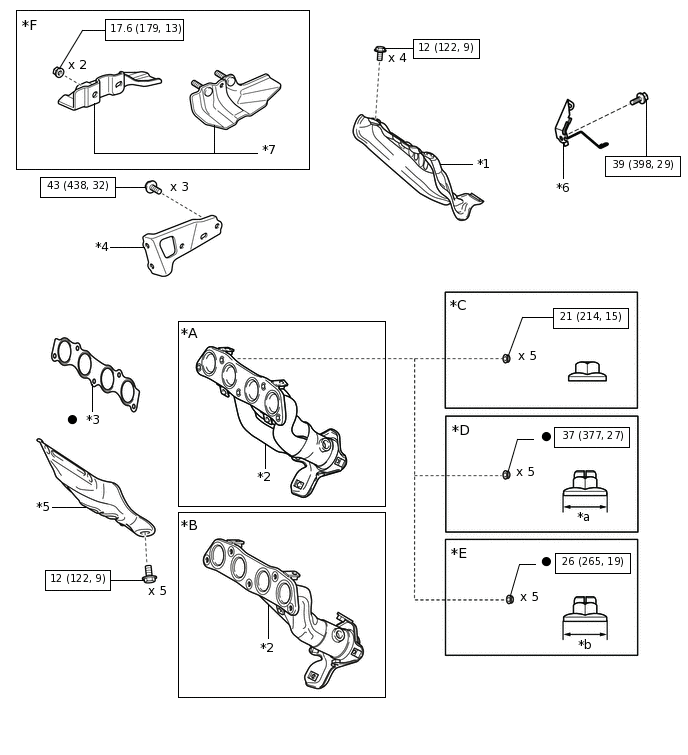 *F
17.6 (179, 13)
x 2
*7

12 (122, 9)
x 4
*1

39 (398, 29)
*6

43 (438, 32)
x 3
*4

*3

*5
12 (122, 9)
x 5

*A
*2

*B
*2

*C
21 (214, 15)
x 5

*D
37 (377, 27)
x 5
*a

*E
26 (265, 19)
x 5
*b