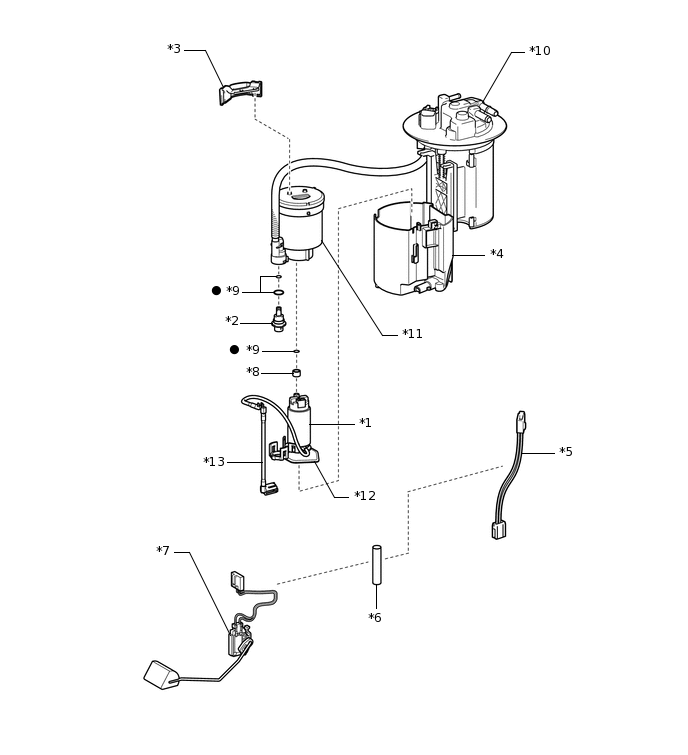 *3
*10
*4
● *9
*2
*11
● *9
*8
*1
*5
*13
*12
*7
*6