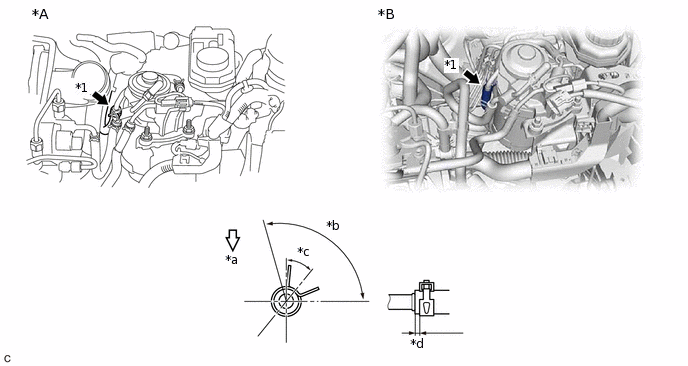 *A

*1

*B

*1

*a

*b

*c

*d

C