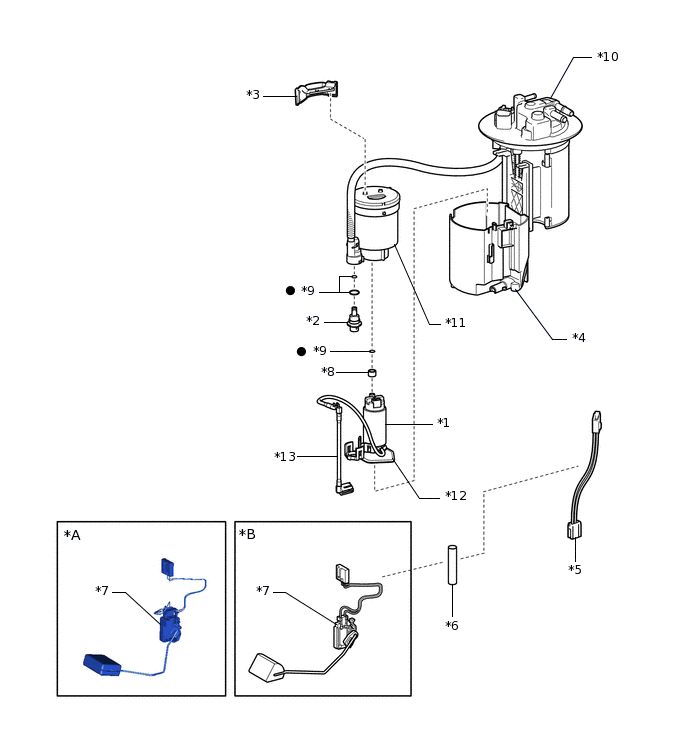 *10
*3
*9
*2
*11
*4
*9
*8
*1
*13
*12
*5
*6
*A
*7
*B
*7