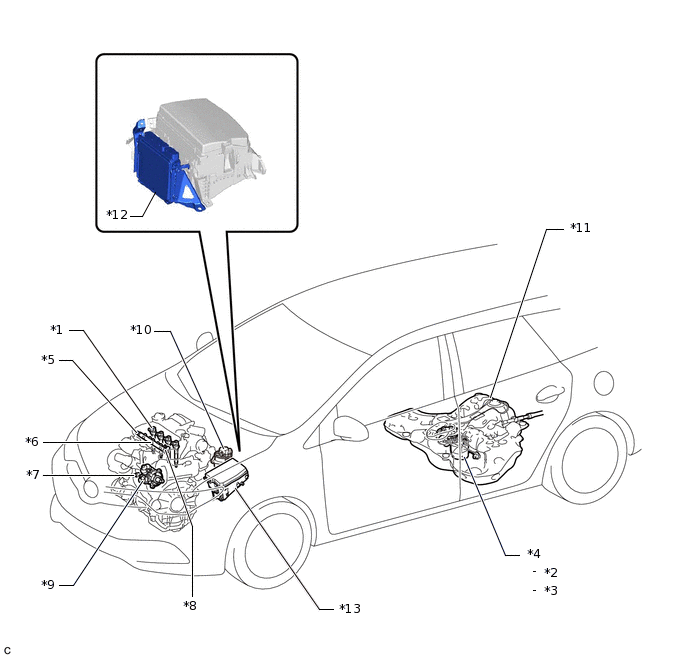 *12

*11

*1

*10

*5

*6

*7

*9

*8

*13

*4

- *2

- *3

C