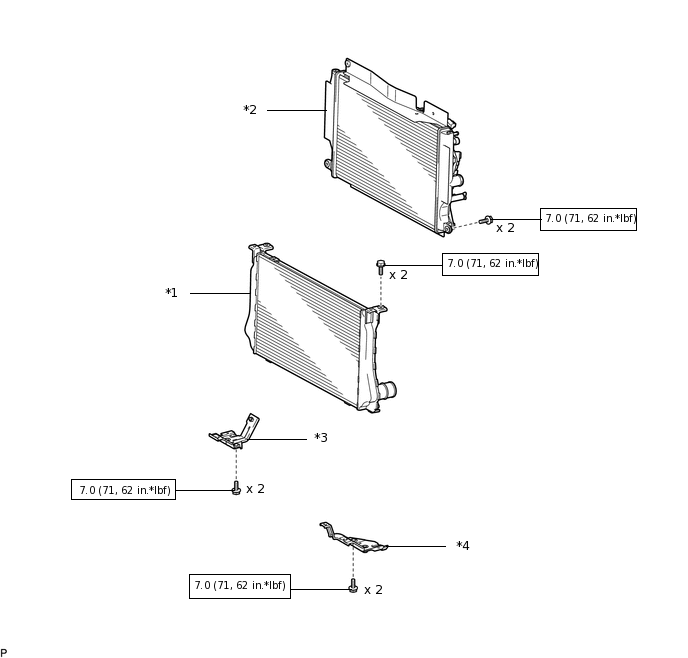 *2

7.0 (71, 62 in.*lbf)

x 2

7.0 (71, 62 in.*lbf)

x 2

*1

*3

7.0 (71, 62 in.*lbf)

x 2

*4

7.0 (71, 62 in.*lbf)

x 2

P