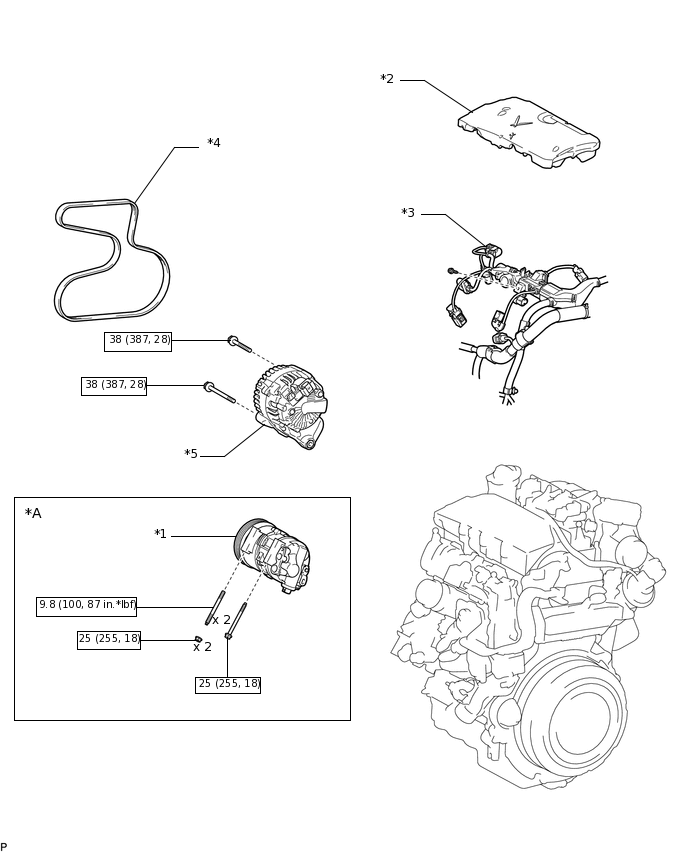 *2

*4

*3

38 (387, 28)

38 (387, 28)

*5

*A

*1

9.8 (100, 87 in.*lbf)

x 2

25 (255, 18)

x 2

25 (255, 18)

P