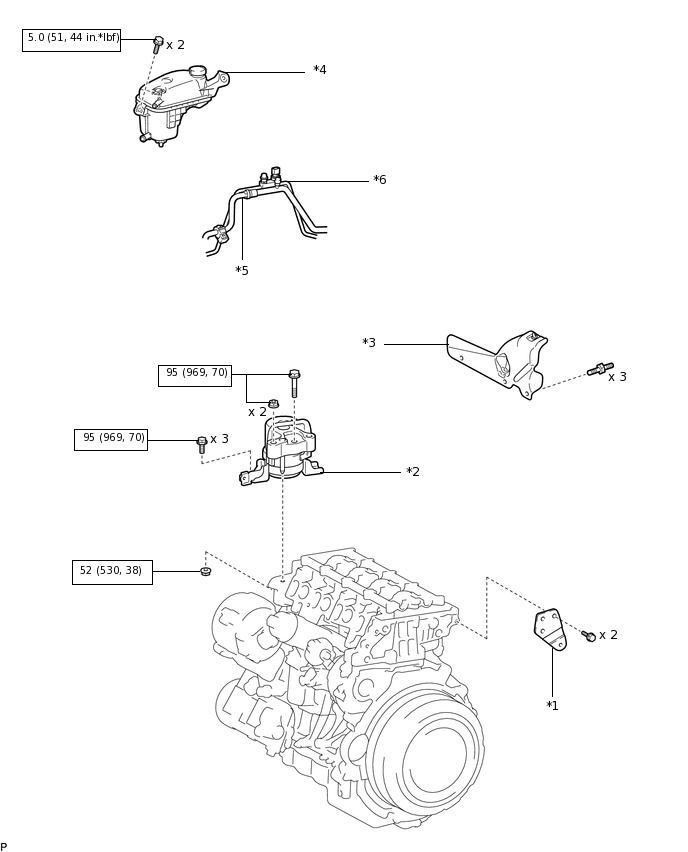 5.0 (51, 44 in.*lbf)

x 2

*4

*6

*5

*3

x 3

95 (969, 70)

x 2

95 (969, 70)

x 3

*2

52 (530, 38)

x 2

*1

P