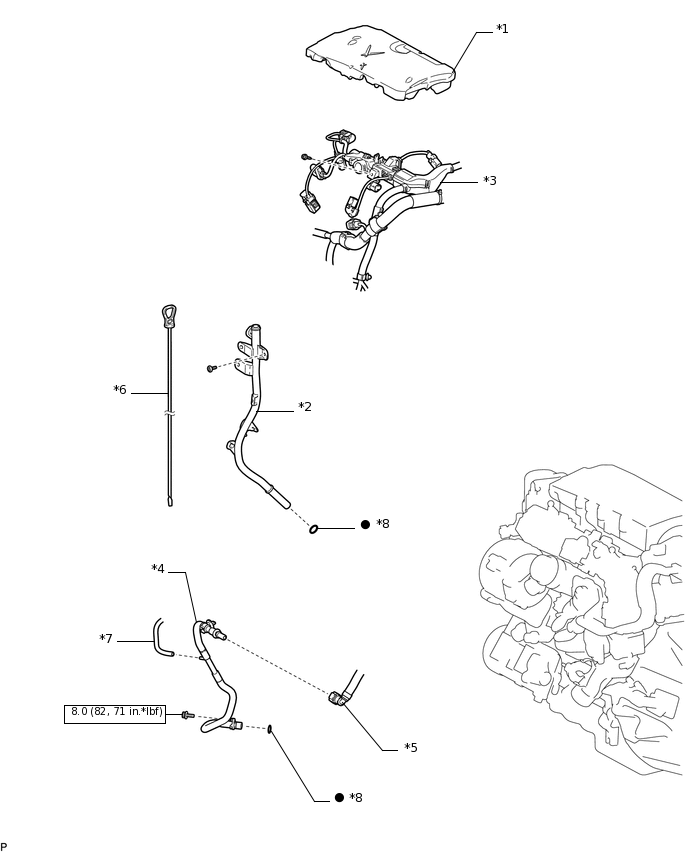 *1

*3

*6

*2

● *8

*4

*7

8.0 (82, 71 in.*lbf)

*5

● *8

P