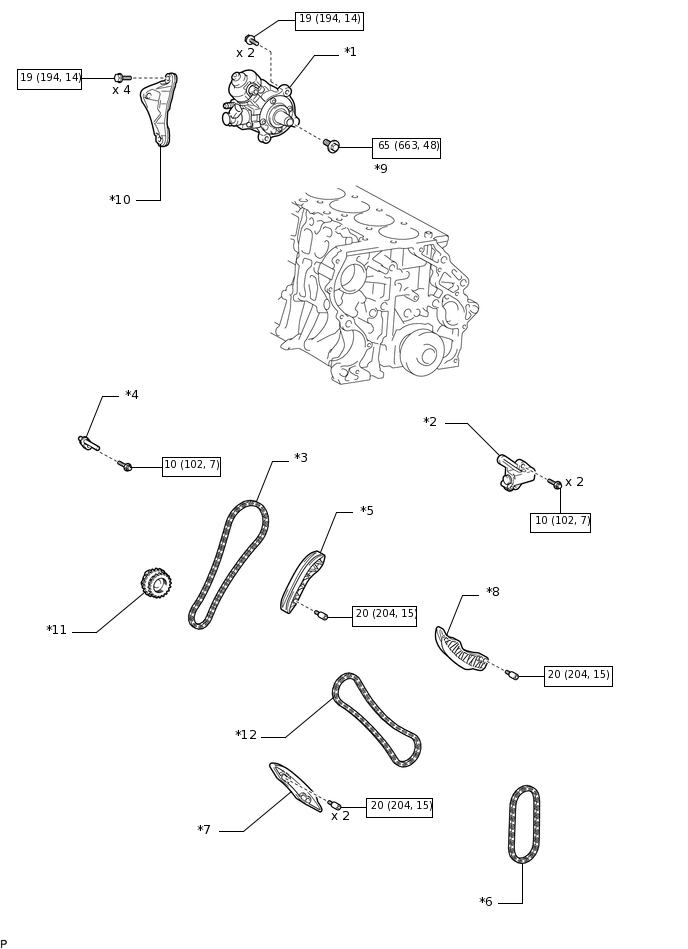 19 (194, 14)
x 2
*1
19 (194, 14)
x 4
65 (663, 48)
*9
*10
*4
10 (102, 7)
*2
x 2
10 (102, 7)
*3
*5
20 (204, 15)
*11
*8
20 (204, 15)
*12
20 (204, 15)
x 2
*7
*6
P