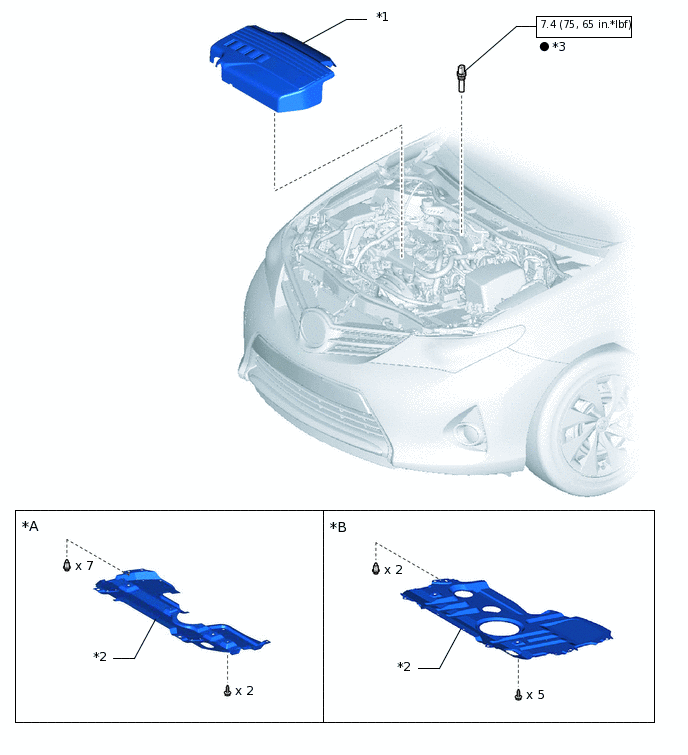 *1

7.4 (75, 65 in.*lbf)

● *3

*A

x 7

*2

x 2

*B

x 2

*2

x 5