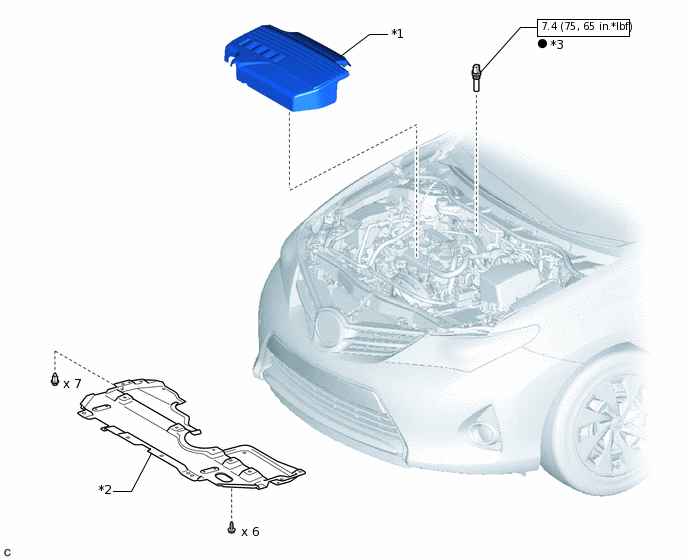 *1

7.4 (75, 65 in.*lbf)

● *3

x 7

*2

x 6

C