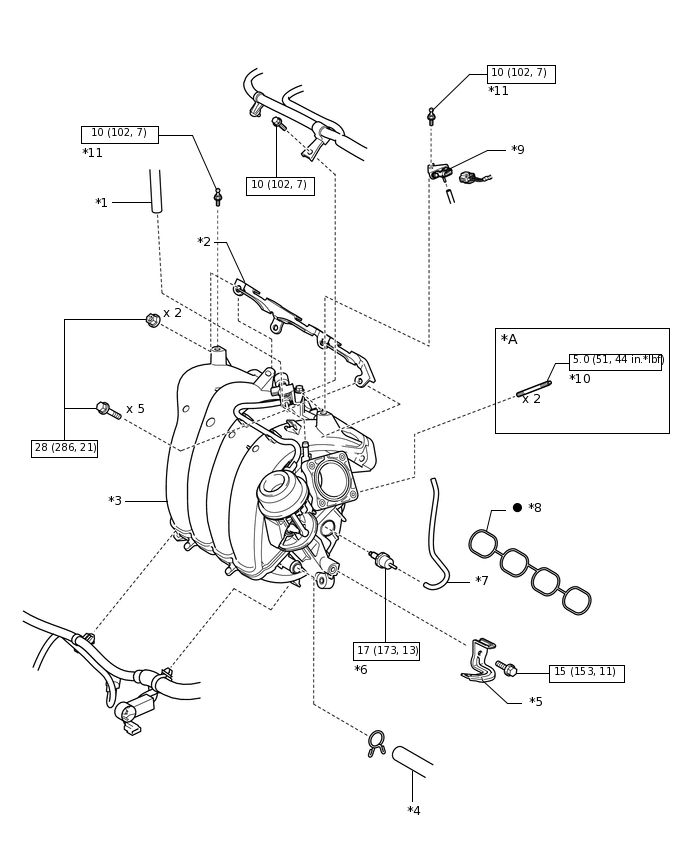 10 (102, 7)
*11

10 (102, 7)
*11

10 (102, 7)

*9

*1

*2

x 2

x 5

28 (286, 21)

*A

5.0 (51, 44 in.*lbf)
*10
x 2

*3

*8

*7

17 (173, 13)
*6

15 (153, 11)

*5

*4