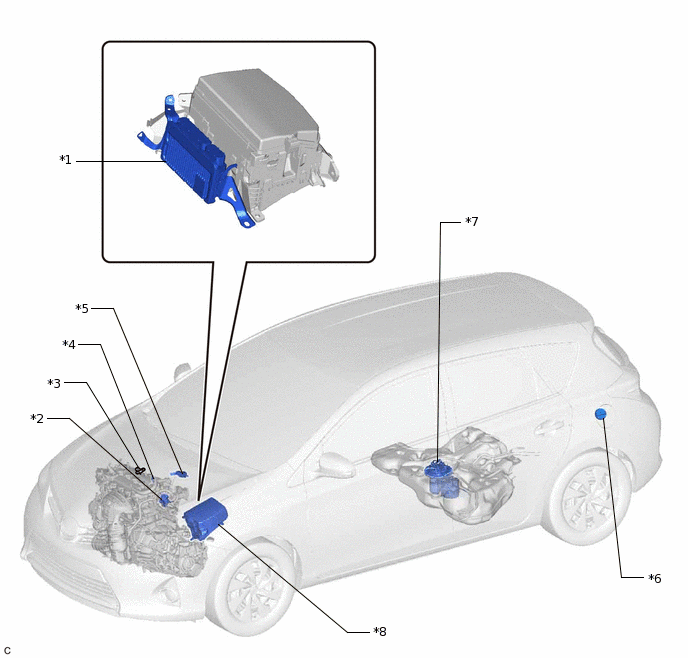 *1

*7

*5

*4

*3

*2

*6

*8

C