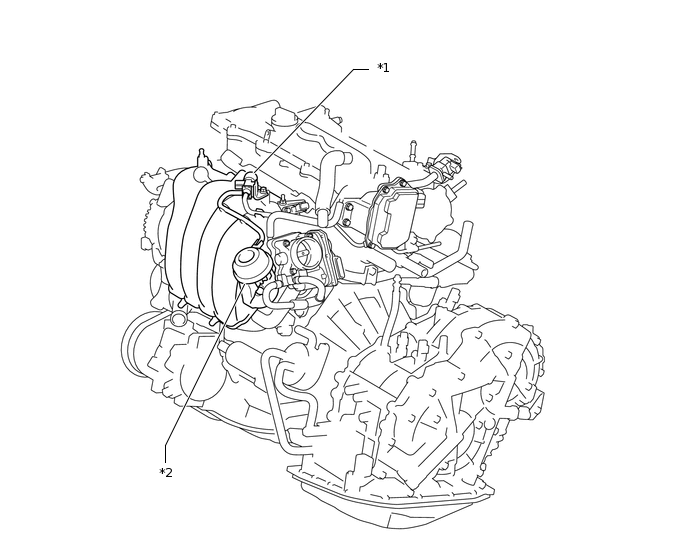 *1

*2