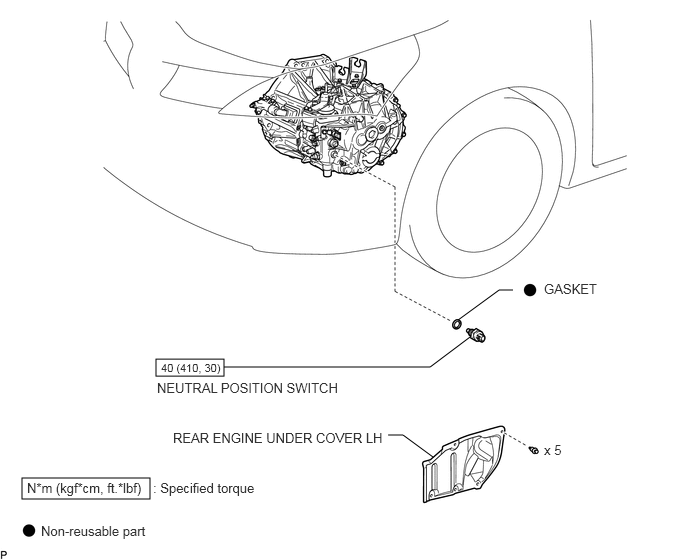 ● GASKET

40 (410, 30)

NEUTRAL POSITION SWITCH

REAR ENGINE UNDER COVER LH

x 5

N*m (kgf*cm, ft.*lbf) : Specified torque

● Non-reusable part

P