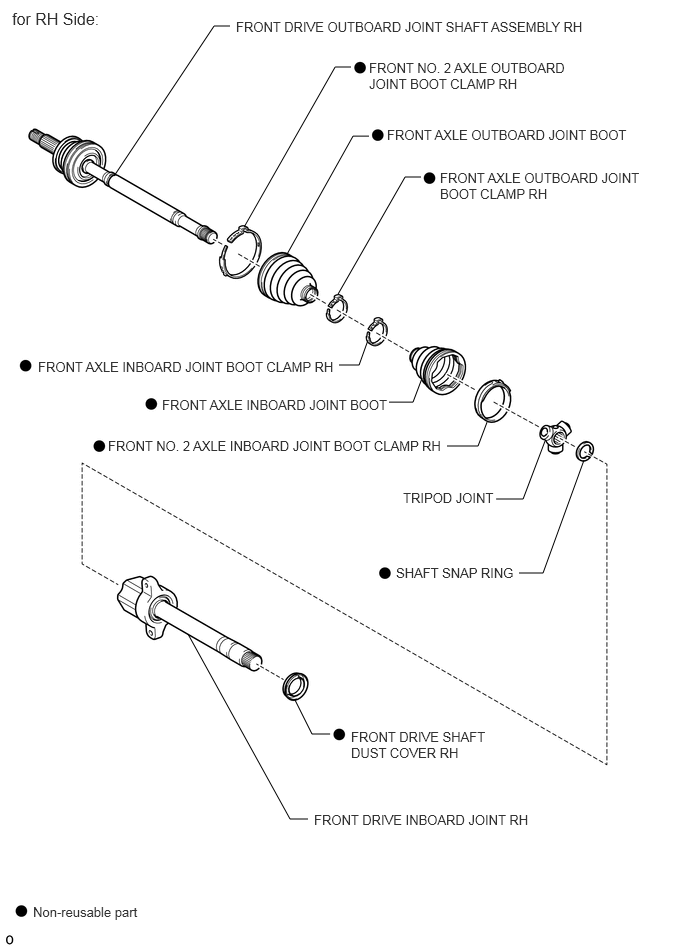 for RH Side:

FRONT DRIVE OUTBOARD JOINT SHAFT ASSEMBLY RH

● FRONT NO. 2 AXLE OUTBOARD JOINT BOOT CLAMP RH

● FRONT AXLE OUTBOARD JOINT BOOT

● FRONT AXLE OUTBOARD JOINT BOOT CLAMP RH

● FRONT AXLE INBOARD JOINT BOOT CLAMP RH

● FRONT AXLE INBOARD JOINT BOOT

● FRONT NO. 2 AXLE INBOARD JOINT BOOT CLAMP RH

TRIPOD JOINT

● SHAFT SNAP RING

● FRONT DRIVE SHAFT DUST COVER RH

FRONT DRIVE INBOARD JOINT RH

● Non-reusable part

o