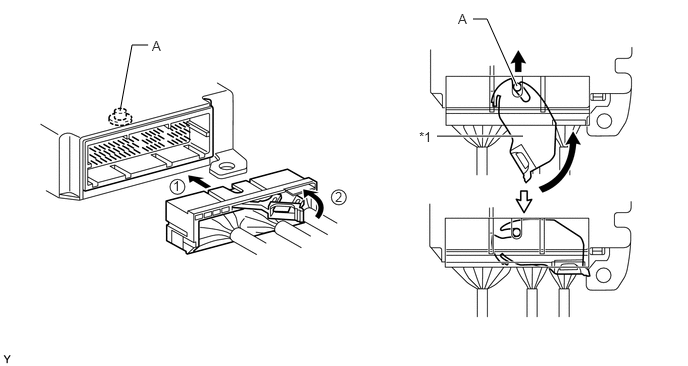 A

1

2

A

*1

Y