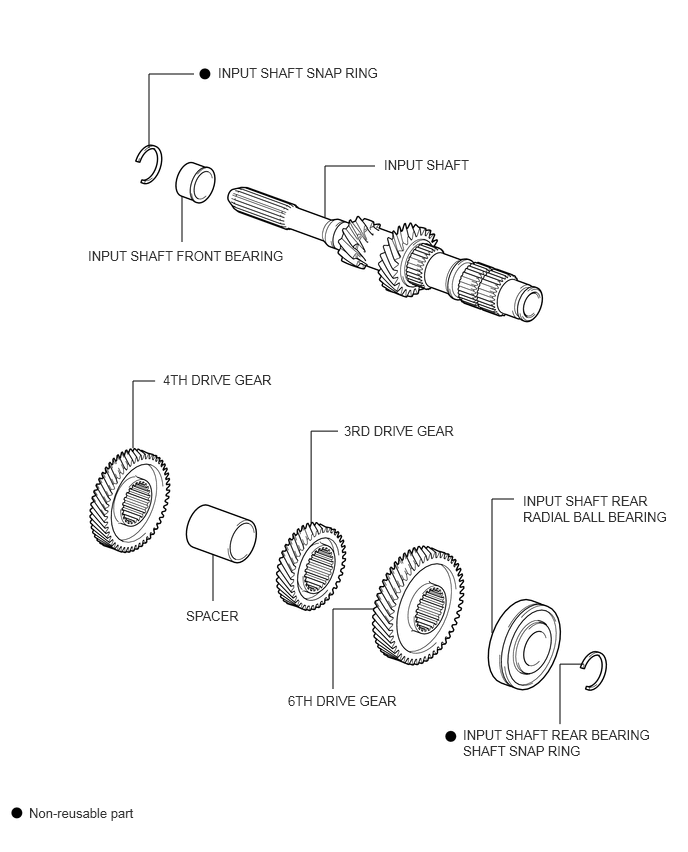 ● INPUT SHAFT SNAP RING

INPUT SHAFT

INPUT SHAFT FRONT BEARING

4TH DRIVE GEAR

3RD DRIVE GEAR

INPUT SHAFT REAR RADIAL BALL BEARING

SPACER

6TH DRIVE GEAR

● INPUT SHAFT REAR BEARING SHAFT SNAP RING

● Non-reusable part