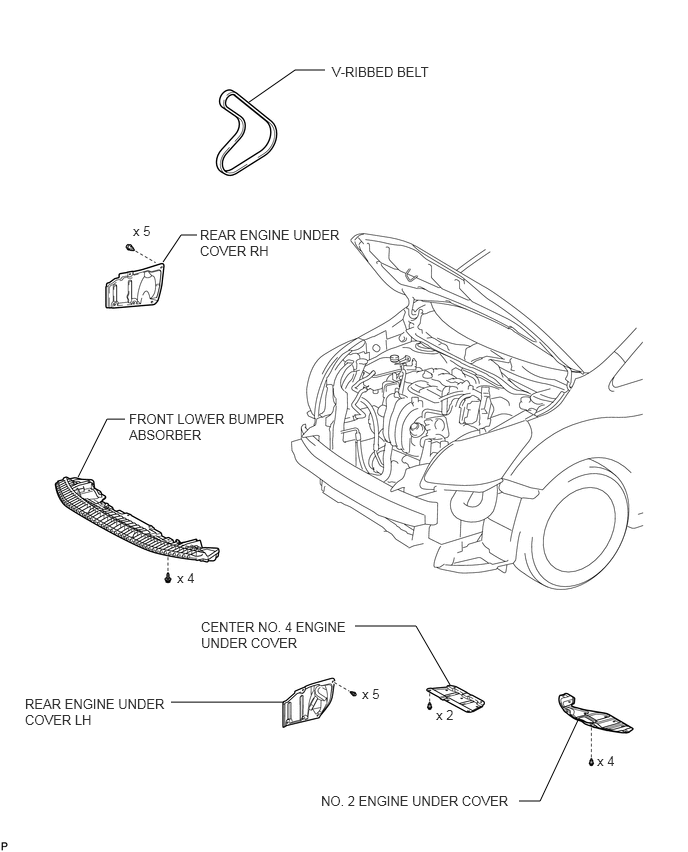 V-RIBBED BELT

x 5

REAR ENGINE UNDER COVER RH

FRONT LOWER BUMPER ABSORBER

x 4

CENTER NO. 4 ENGINE UNDER COVER

REAR ENGINE UNDER COVER LH

x 5

x 2

x 4

NO. 2 ENGINE UNDER COVER

P