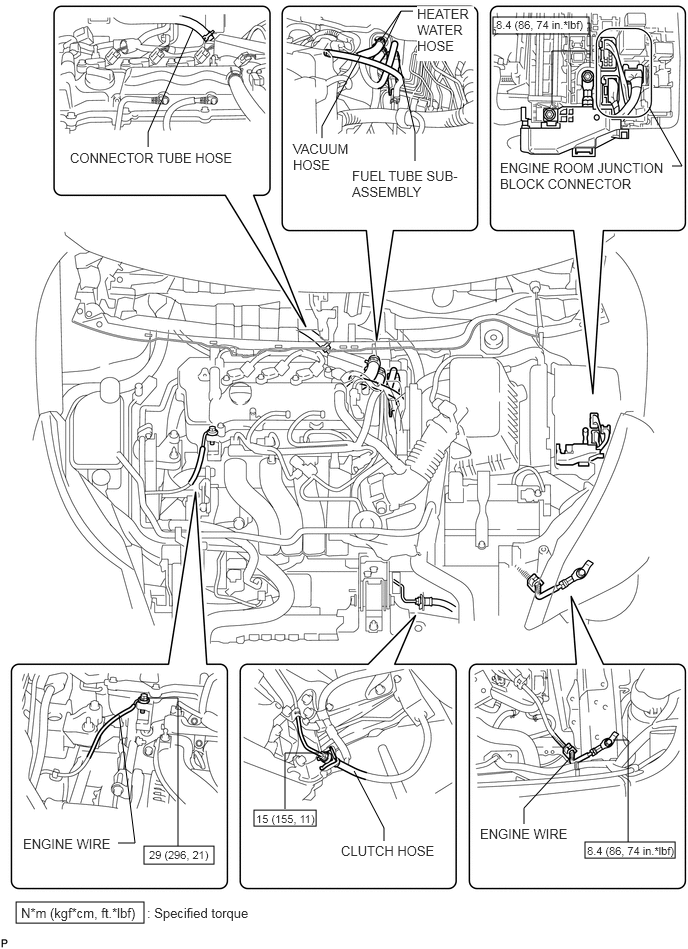 CONNECTOR TUBE HOSE

HEATER WATER HOSE

VACUUM HOSE

FUEL TUBE SUB-ASSEMBLY

8.4 (86, 74 in.*lbf)

ENGINE ROOM JUNCTION BLOCK CONNECTOR

ENGINE WIRE

29 (296, 21)

15 (155, 11)

CLUTCH HOSE

ENGINE WIRE

8.4 (86, 74 in.*lbf)

N*m (kgf*cm, ft.*lbf) : Specified torque

P