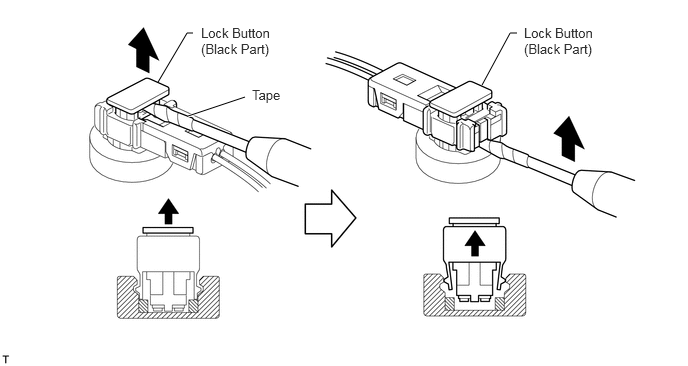 Lock Button
(Black Part)

Tape

Lock Button
(Black Part)

T