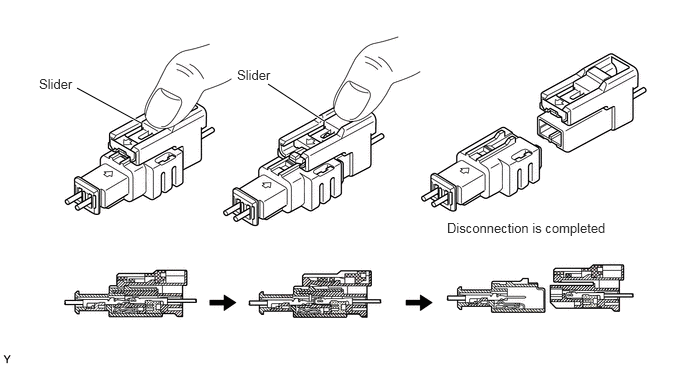 Slider

Slider

Disconnection is completed

Y