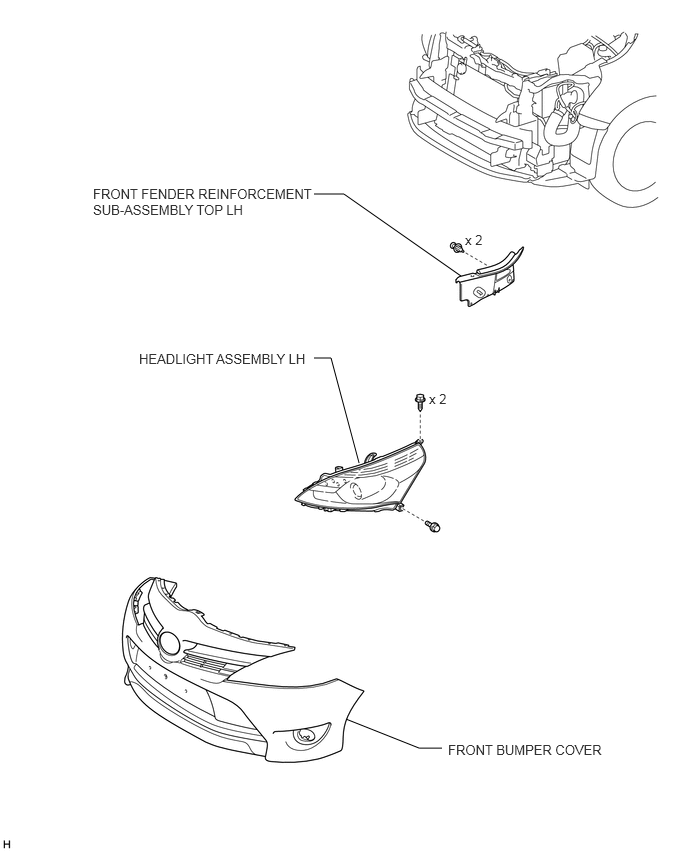 FRONT FENDER REINFORCEMENT SUB-ASSEMBLY TOP LH

x 2

HEADLIGHT ASSEMBLY LH

x 2

FRONT BUMPER COVER

H