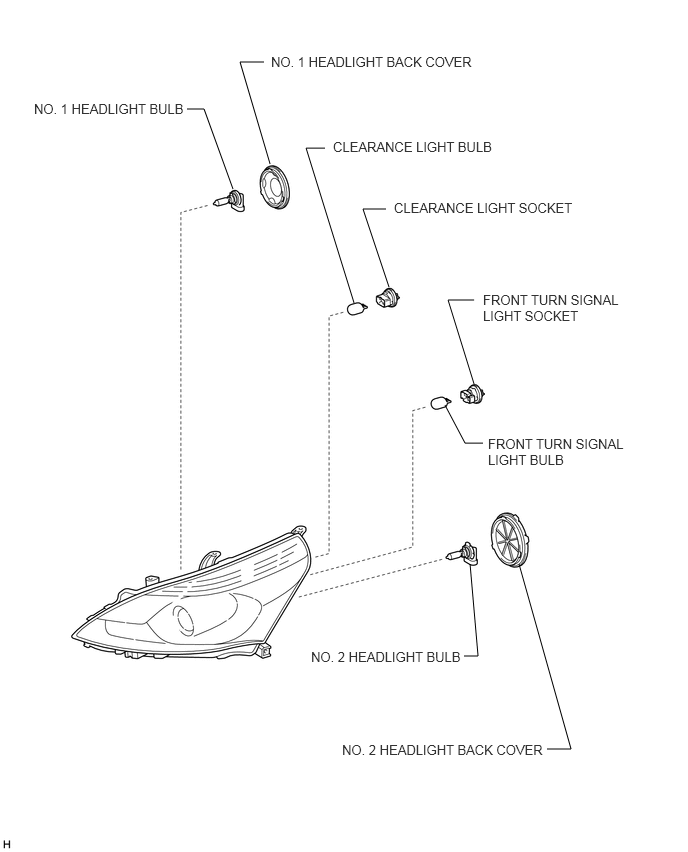 NO. 1 HEADLIGHT BACK COVER

NO. 1 HEADLIGHT BULB

CLEARANCE LIGHT BULB

CLEARANCE LIGHT SOCKET

FRONT TURN SIGNAL LIGHT SOCKET

FRONT TURN SIGNAL LIGHT BULB

NO. 2 HEADLIGHT BULB

NO. 2 HEADLIGHT BACK COVER

H