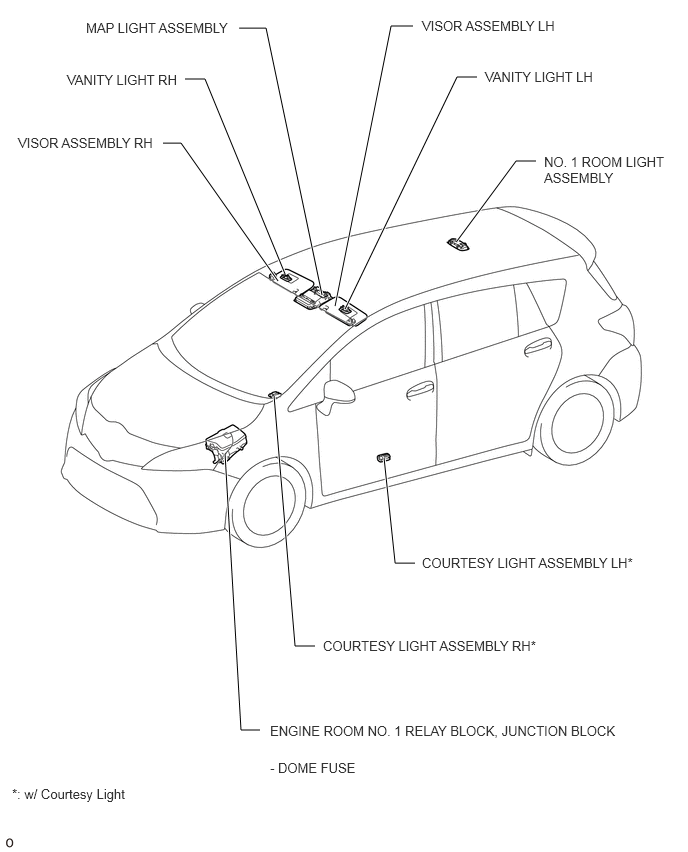 MAP LIGHT ASSEMBLY

VISOR ASSEMBLY LH

VANITY LIGHT RH

VANITY LIGHT LH

VISOR ASSEMBLY RH

NO. 1 ROOM LIGHT ASSEMBLY

COURTESY LIGHT ASSEMBLY LH*

COURTESY LIGHT ASSEMBLY RH*

ENGINE ROOM NO. 1 RELAY BLOCK, JUNCTION BLOCK

- DOME FUSE

*: w/ Courtesy Light

o