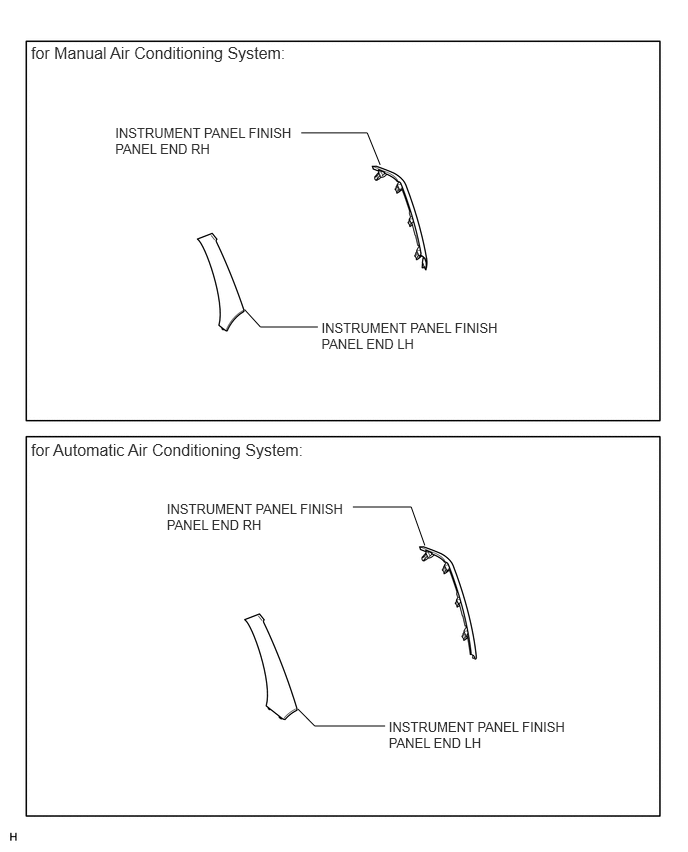 for Manual Air Conditioning System:

INSTRUMENT PANEL FINISH PANEL END RH

INSTRUMENT PANEL FINISH PANEL END LH

for Automatic Air Conditioning System:

INSTRUMENT PANEL FINISH PANEL END RH

INSTRUMENT PANEL FINISH PANEL END LH

H