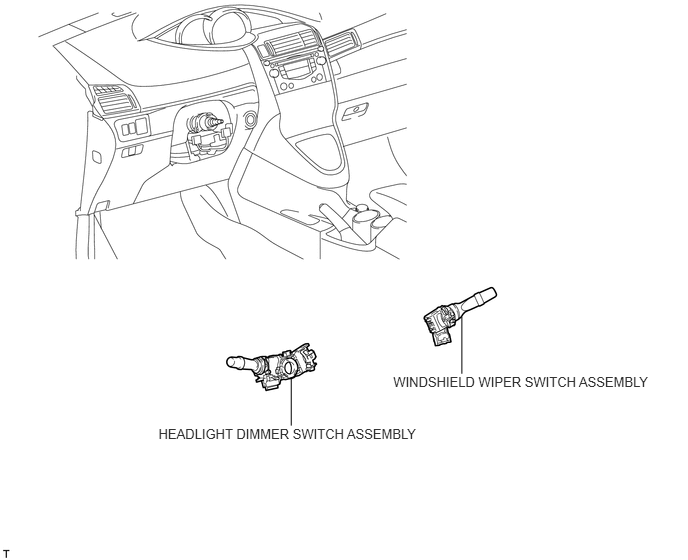 WINDSHIELD WIPER SWITCH ASSEMBLY

HEADLIGHT DIMMER SWITCH ASSEMBLY

T