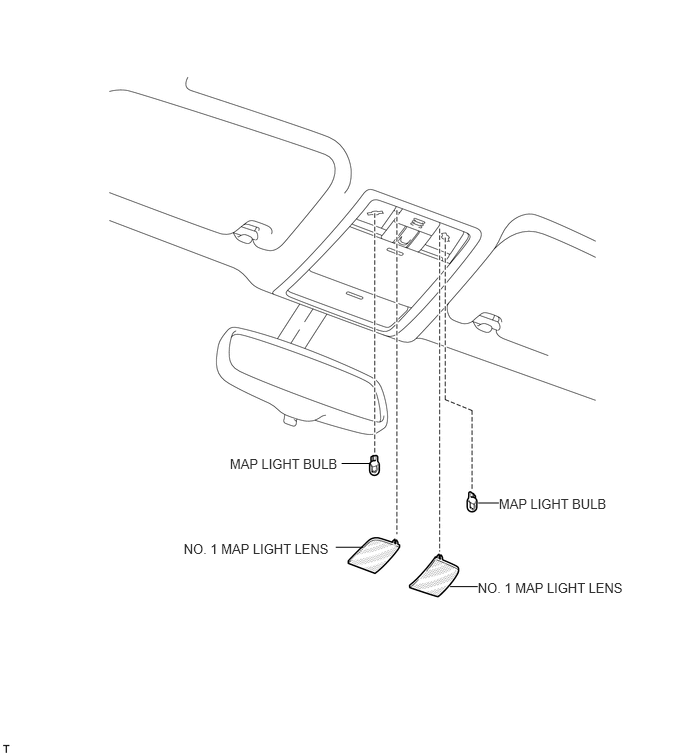 MAP LIGHT BULB

MAP LIGHT BULB

NO. 1 MAP LIGHT LENS

NO. 1 MAP LIGHT LENS

T