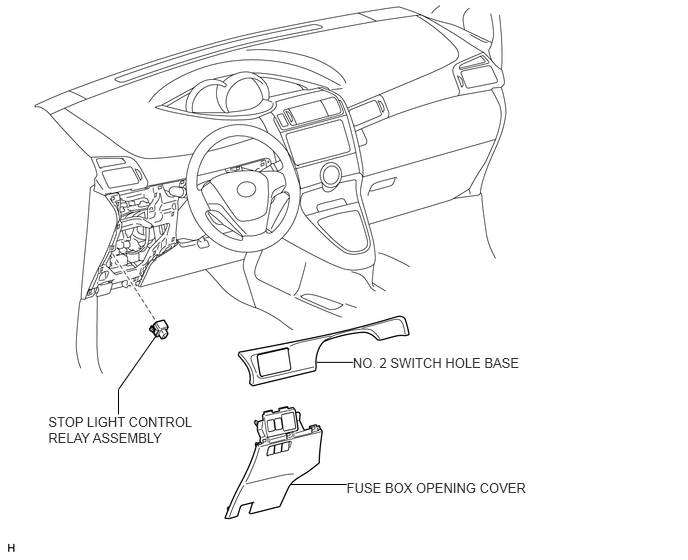 NO. 2 SWITCH HOLE BASE

STOP LIGHT CONTROL RELAY ASSEMBLY

FUSE BOX OPENING COVER

H