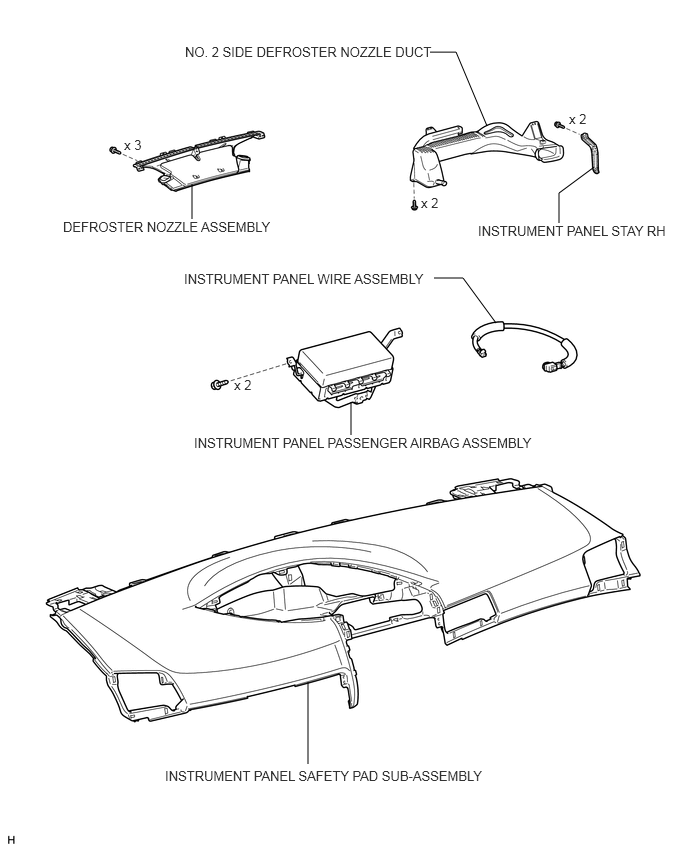 NO. 2 SIDE DEFROSTER NOZZLE DUCT

x 3

x 2

x 2

DEFROSTER NOZZLE ASSEMBLY

INSTRUMENT PANEL STAY RH

INSTRUMENT PANEL WIRE ASSEMBLY

x 2

INSTRUMENT PANEL PASSENGER AIRBAG ASSEMBLY

INSTRUMENT PANEL SAFETY PAD SUB-ASSEMBLY

H