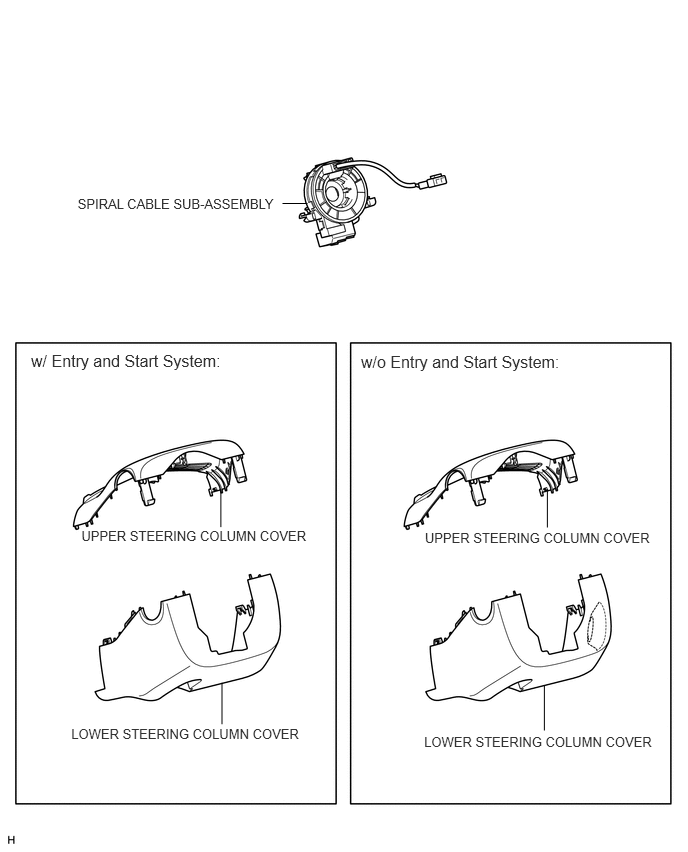 SPIRAL CABLE SUB-ASSEMBLY

w/ Entry and Start System:

UPPER STEERING COLUMN COVER

LOWER STEERING COLUMN COVER

w/o Entry and Start System:

UPPER STEERING COLUMN COVER

LOWER STEERING COLUMN COVER

H