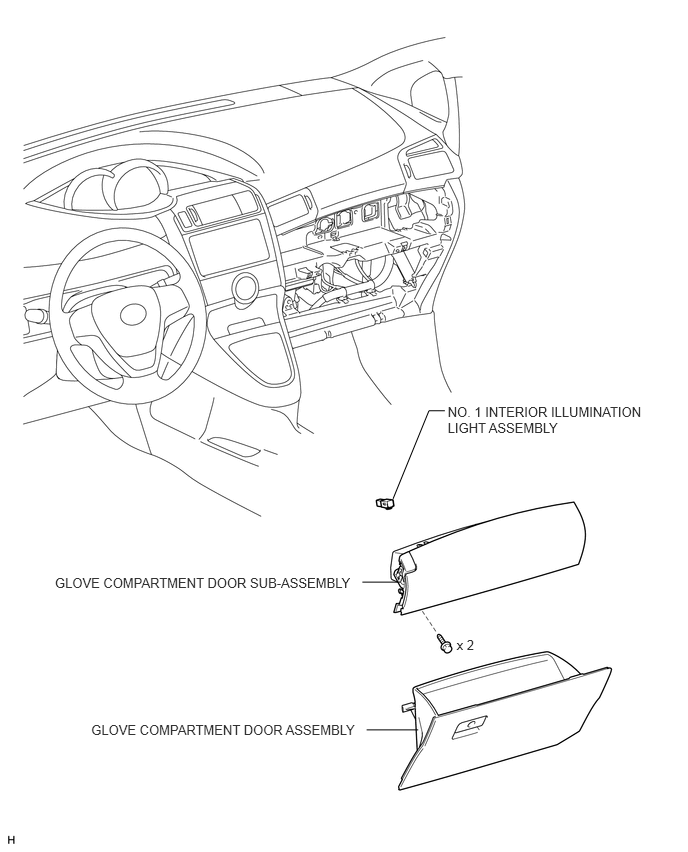 NO. 1 INTERIOR ILLUMINATION LIGHT ASSEMBLY

GLOVE COMPARTMENT DOOR SUB-ASSEMBLY

x 2

GLOVE COMPARTMENT DOOR ASSEMBLY

H