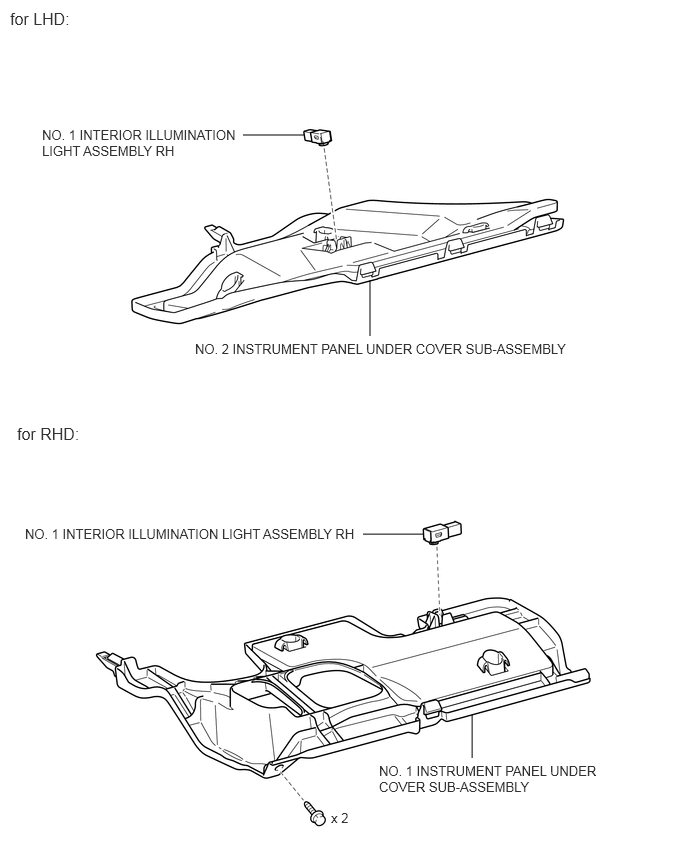 for LHD:

NO. 1 INTERIOR ILLUMINATION LIGHT ASSEMBLY RH

NO. 2 INSTRUMENT PANEL UNDER COVER SUB-ASSEMBLY

for RHD:

NO. 1 INTERIOR ILLUMINATION LIGHT ASSEMBLY RH

NO. 1 INSTRUMENT PANEL UNDER COVER SUB-ASSEMBLY

x 2