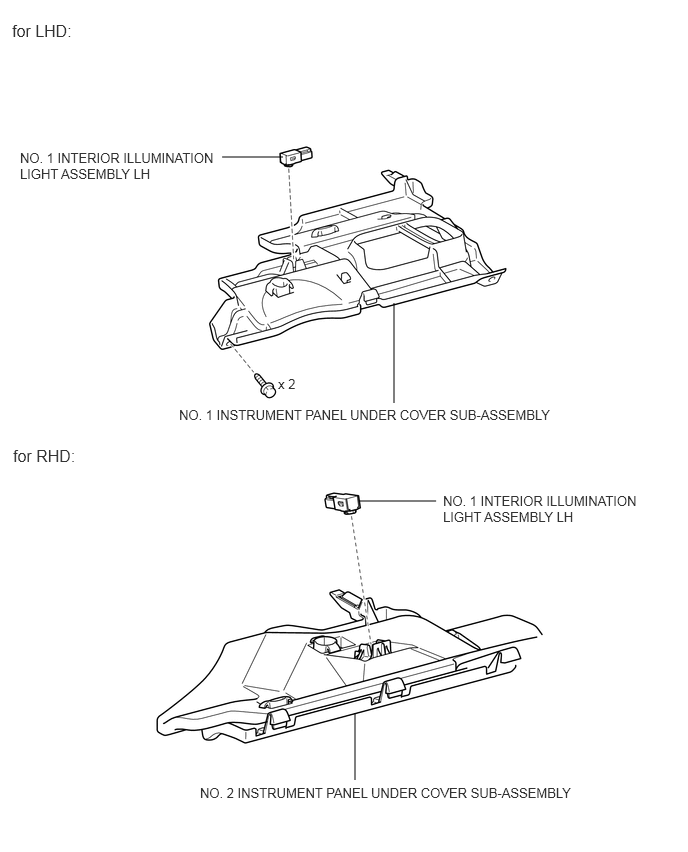 for LHD:

NO. 1 INTERIOR ILLUMINATION LIGHT ASSEMBLY LH

x 2

NO. 1 INSTRUMENT PANEL UNDER COVER SUB-ASSEMBLY

for RHD:

NO. 1 INTERIOR ILLUMINATION LIGHT ASSEMBLY LH

NO. 2 INSTRUMENT PANEL UNDER COVER SUB-ASSEMBLY