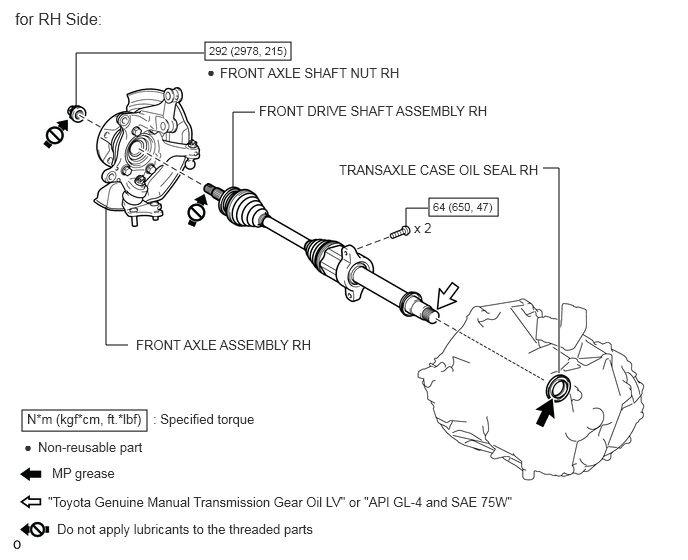 for RH Side:

292 (2978, 215)

● FRONT AXLE SHAFT NUT RH

FRONT DRIVE SHAFT ASSEMBLY RH

TRANSAXLE CASE OIL SEAL RH

64 (650, 47)

x 2

FRONT AXLE ASSEMBLY RH

N*m (kgf*cm, ft.*lbf) : Specified torque

● Non-reusable part

MP grease

"Toyota Genuine Manual Transmission Gear Oil LV" or "API GL-4 and SAE 75W"

Do not apply lubricants to the threaded parts

o