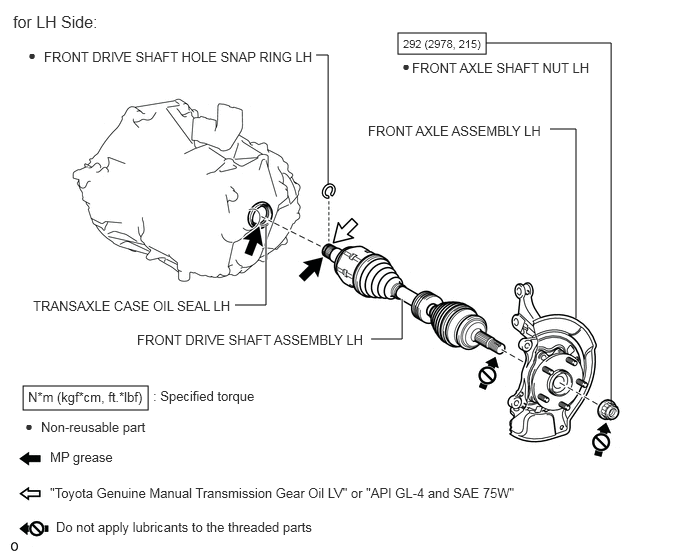 for LH Side:

• FRONT DRIVE SHAFT HOLE SNAP RING LH

292 (2978, 215)

• FRONT AXLE SHAFT NUT LH

FRONT AXLE ASSEMBLY LH

TRANSAXLE CASE OIL SEAL LH

FRONT DRIVE SHAFT ASSEMBLY LH

N*m (kgf*cm, ft.*lbf) : Specified torque

• Non-reusable part

MP grease

"Toyota Genuine Manual Transmission Gear Oil LV" or "API GL-4 and SAE 75W"

Do not apply lubricants to the threaded parts

o