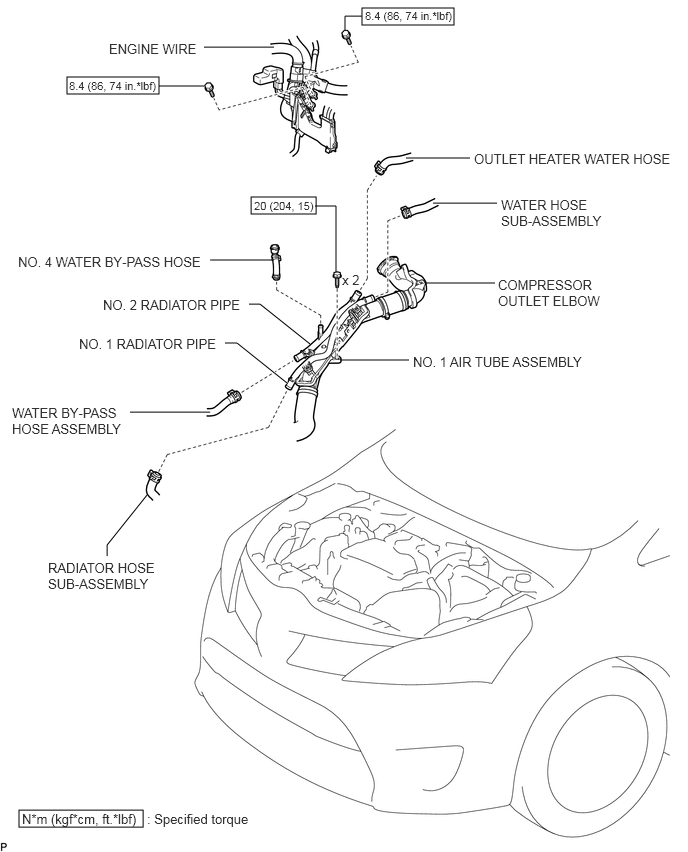 8.4 (86, 74 in.*lbf)

ENGINE WIRE

8.4 (86, 74 in.*lbf)

OUTLET HEATER WATER HOSE

20 (204, 15)

WATER HOSE SUB-ASSEMBLY

NO. 4 WATER BY-PASS HOSE

x 2

COMPRESSOR OUTLET ELBOW

NO. 2 RADIATOR PIPE

NO. 1 RADIATOR PIPE

NO. 1 AIR TUBE ASSEMBLY

WATER BY-PASS HOSE ASSEMBLY

RADIATOR HOSE SUB-ASSEMBLY

N*m (kgf*cm, ft.*lbf) : Specified torque

P