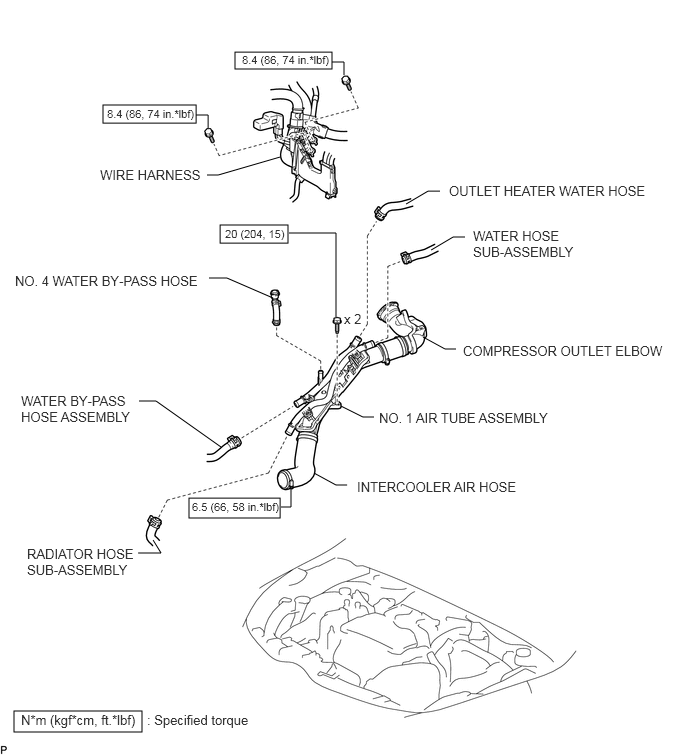 8.4 (86, 74 in.*lbf)

8.4 (86, 74 in.*lbf)

WIRE HARNESS

OUTLET HEATER WATER HOSE

20 (204, 15)

WATER HOSE SUB-ASSEMBLY

NO. 4 WATER BY-PASS HOSE

x 2

COMPRESSOR OUTLET ELBOW

WATER BY-PASS HOSE ASSEMBLY

NO. 1 AIR TUBE ASSEMBLY

INTERCOOLER AIR HOSE

6.5 (66, 58 in.*lbf)

RADIATOR HOSE SUB-ASSEMBLY

N*m (kgf*cm, ft.*lbf) : Specified torque

P